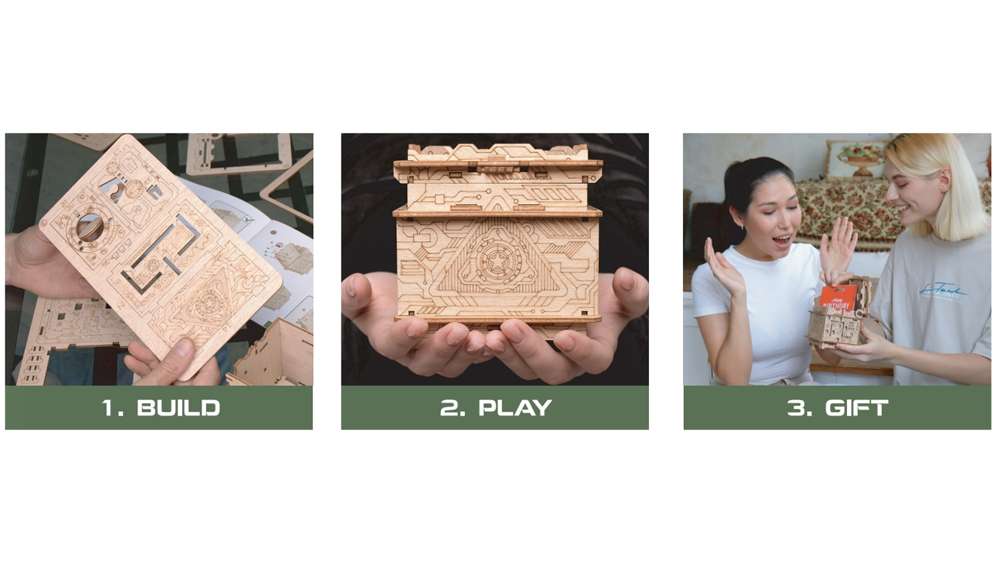 1. BUILD

2. PLAY

3. GIFT