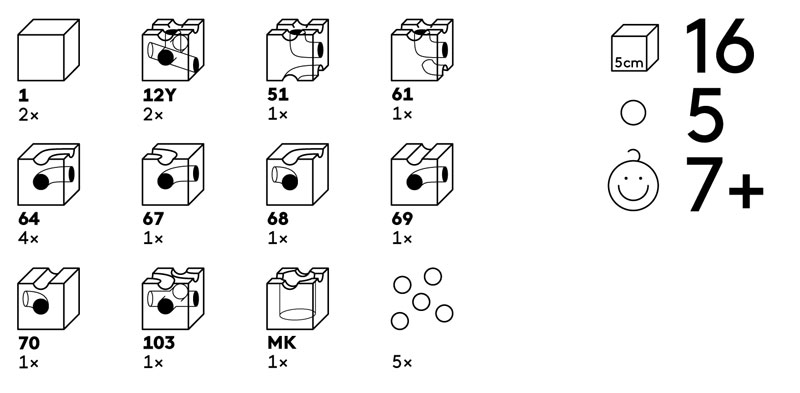 1
2×

12Y
2×

51
1×

61
1×

64
4×

67
1×

68
1×

69
1×

70
1×

103
1×

MK
1×

5×

5cm 16

5

7+