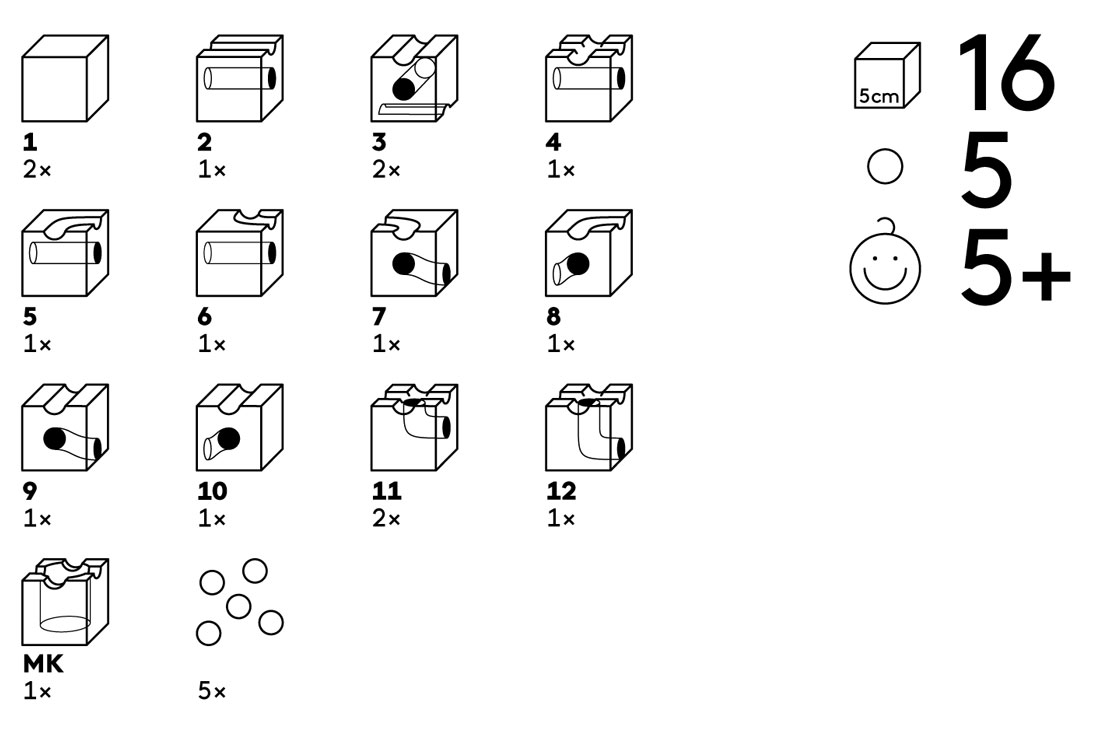 1
2×

2
1×

3
2×

4
1×

5
1×

6
1×

7
1×

8
1×

9
1×

10
1×

11
2×

12
1×

MK
1×

5×

5cm
16

5

5+