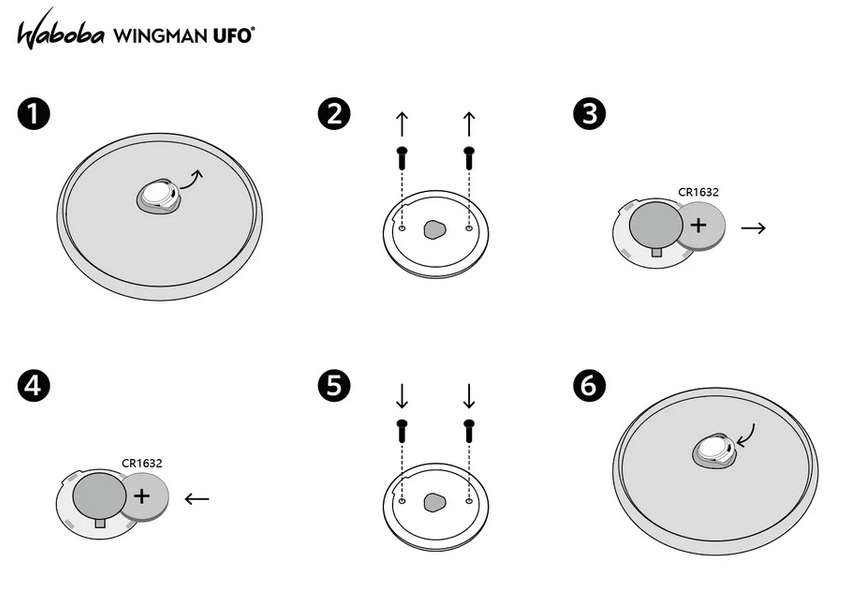 Waboba WINGMAN UFO®

1

2

3

CR1632

+

4

CR1632

+

5

6