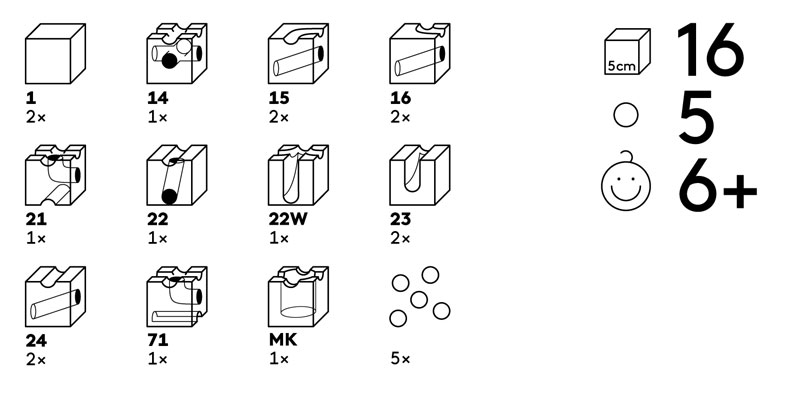 1
2×

14
1×

15
2×

16
2×

21
1×

22
1×

22W
1×

23
2×

24
2×

71
1×

MK
1×

5×

5cm
16

5

6+