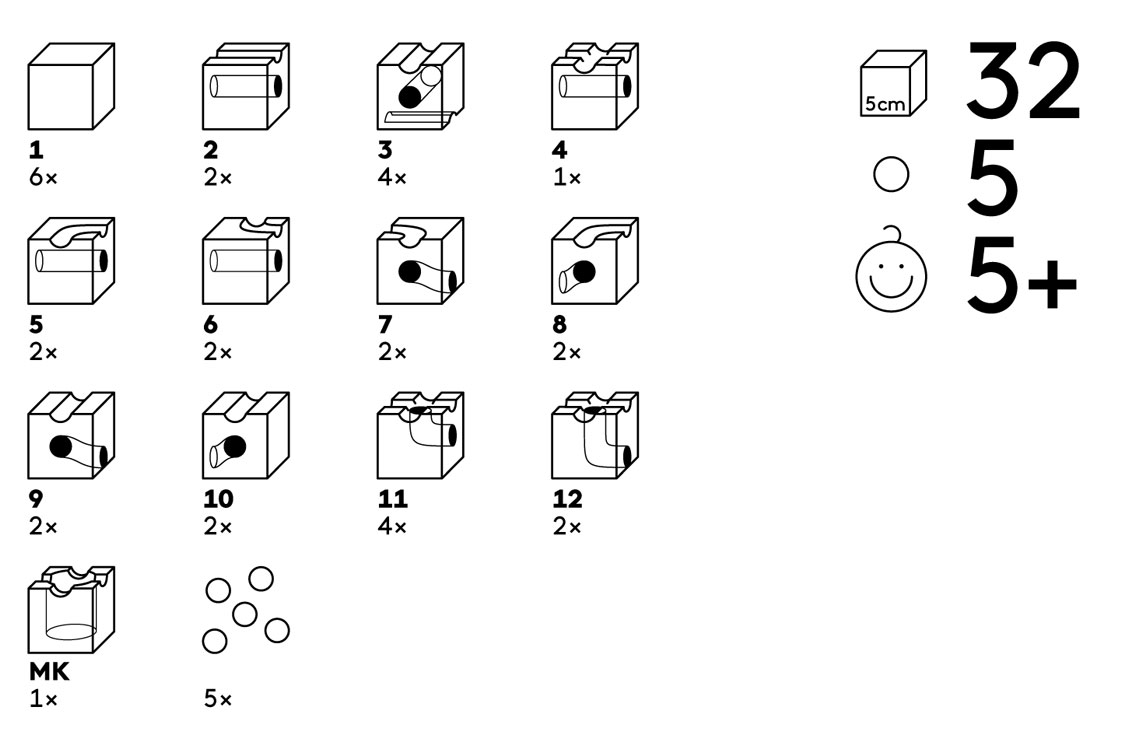 1
6×

2
2×

3
4×

4
1×

5
2×

6
2×

7
2×

8
2×

9
2×

10
2×

11
4×

12
2×

MK
1×

5×

5cm 32

5

5+